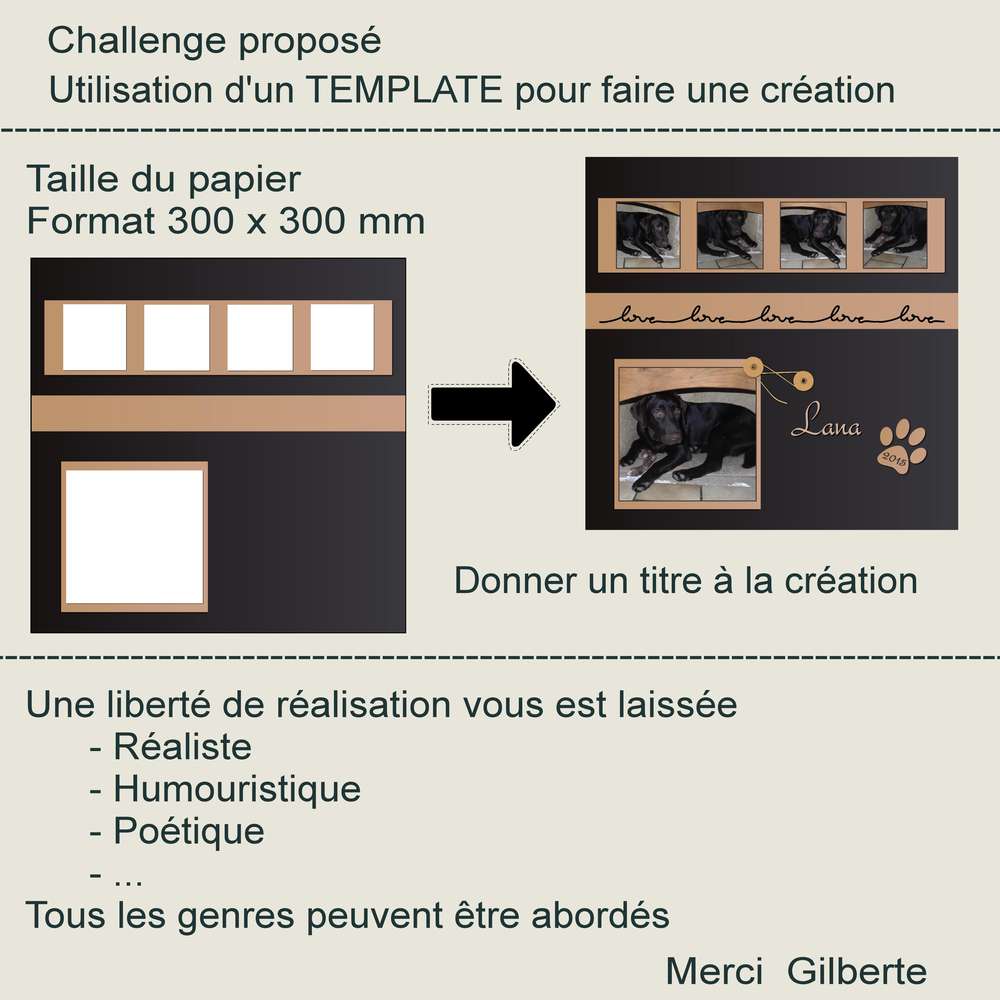 Challenge proposé
Utilisation d'un TEMPLATE pour faire une création

Taille du papier
Format 300 x 300 mm

love love love love love

Lana

2015

Donner un titre à la création

Une liberté de réalisation vous est laissée
- Réaliste
- Humouristique
- Poétique
- ...
Tous les genres peuvent être abordés

Merci Gilberte