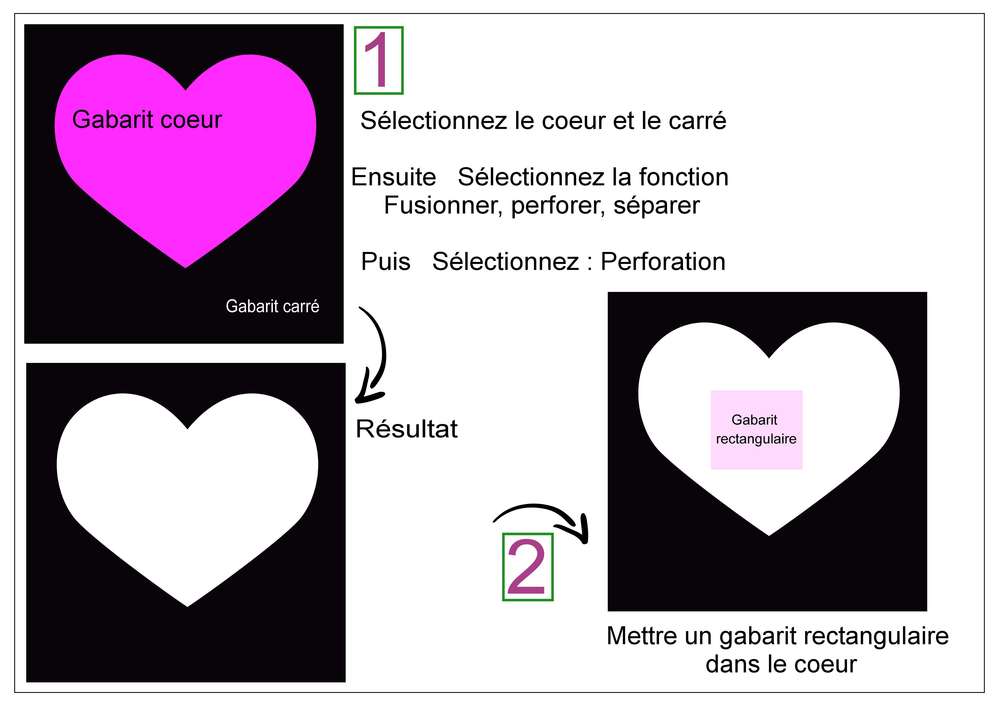 Gabarit coeur

Gabarit carré

1

Sélectionnez le coeur et le carré

Ensuite Sélectionnez la fonction Fusionner, perforer, séparer

Puis Sélectionnez : Perforation

Résultat

2

Gabarit rectangulaire

Mettre un gabarit rectangulaire dans le coeur