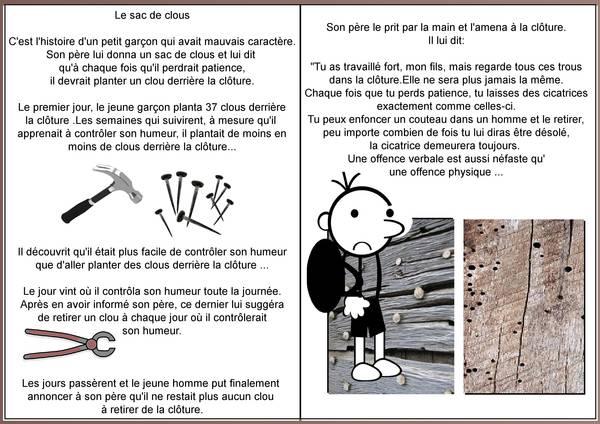 Le sac de clous

C'est l'histoire d'un petit garçon qui avait mauvais caractère. Son père lui donna un sac de clous et lui dit qu'à chaque fois qu'il perdrait patience, il devrait planter un clou derrière la clôture.

Le premier jour, le jeune garçon planta 37 clous derrière la clôture .Les semaines qui suivirent, à mesure qu'il apprenait à contrôler son humeur, il plantait de moins en moins de clous derrière la clôture...

Il découvrit qu'il était plus facile de contrôler son humeur que d'aller planter des clous derrière la clôture ...

Le jour vint où il contrôla son humeur toute la journée. Après en avoir informé son père, ce dernier lui suggéra de retirer un clou à chaque jour où il contrôlerait son humeur.

Les jours passèrent et le jeune homme put finalement annoncer à son père qu'il ne restait plus aucun clou à retirer de la clôture.

Son père le prit par la main et l'amena à la clôture. Il lui dit:

"Tu as travaillé fort, mon fils, mais regarde tous ces trous dans la clôture.Elle ne sera plus jamais la même. Chaque fois que tu perds patience, tu laisses des cicatrices exactement comme celles-ci. Tu peux enfoncer un couteau dans un homme et le retirer, peu importe combien de fois tu lui diras être désolé, la cicatrice demeurera toujours. Une offence verbale est aussi néfaste qu' une offence physique ...