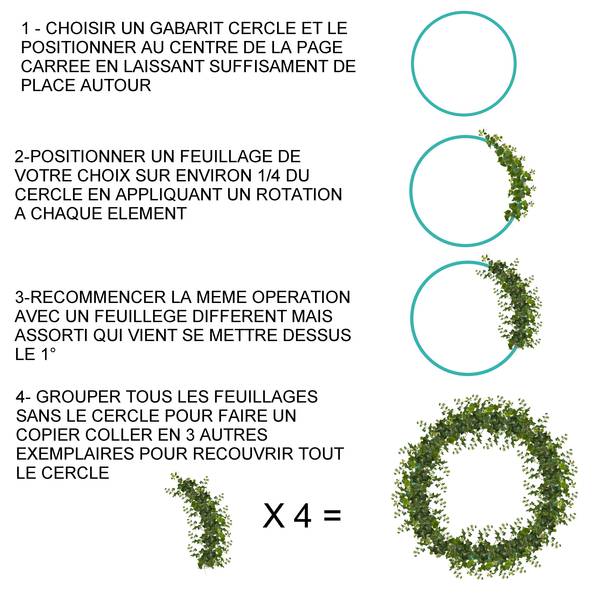 1 - CHOISIR UN GABARIT CERCLE ET LE POSITIONNER AU CENTRE DE LA PAGE CARREE EN LAISSANT SUFFISAMENT DE PLACE AUTOUR

2-POSITIONNER UN FEUILLAGE DE VOTRE CHOIX SUR ENVIRON 1/4 DU CERCLE EN APPLIQUANT UN ROTATION A CHAQUE ELEMENT

3-RECOMMENCER LA MEME OPERATION AVEC UN FEUILLEGE DIFFERENT MAIS ASSORTI QUI VIENT SE METTRE DESSUS LE 1°

4- GROUPER TOUS LES FEUILLAGES SANS LE CERCLE POUR FAIRE UN COPIER COLLER EN 3 AUTRES EXEMPLAIRES POUR RECOUVRIR TOUT LE CERCLE

X 4 =