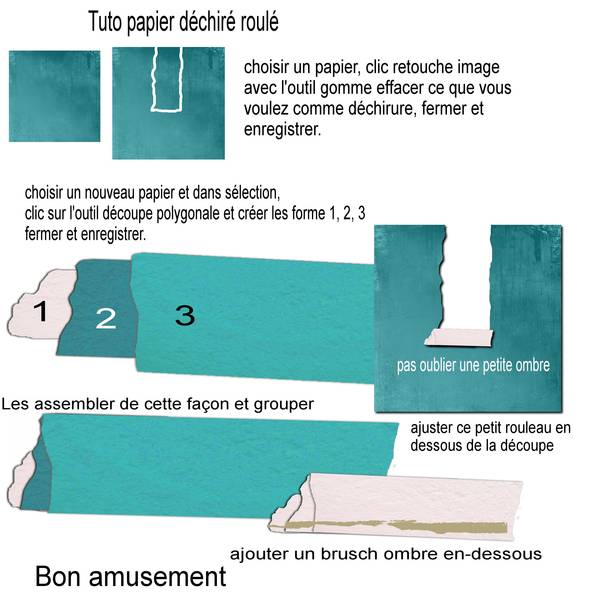 Tuto papier déchiré roulé

choisir un papier, clic retouche image avec l'outil gomme effacer ce que vous voulez comme déchirure, fermer et enregistrer.

choisir un nouveau papier et dans sélection, clic sur l'outil découpe polygonale et créer les forme 1, 2, 3 fermer et enregistrer.

1

2

3

pas oublier une petite ombre

Les assembler de cette façon et grouper

ajuster ce petit rouleau en dessous de la découpe

ajouter un brusch ombre en-dessous

Bon amusement